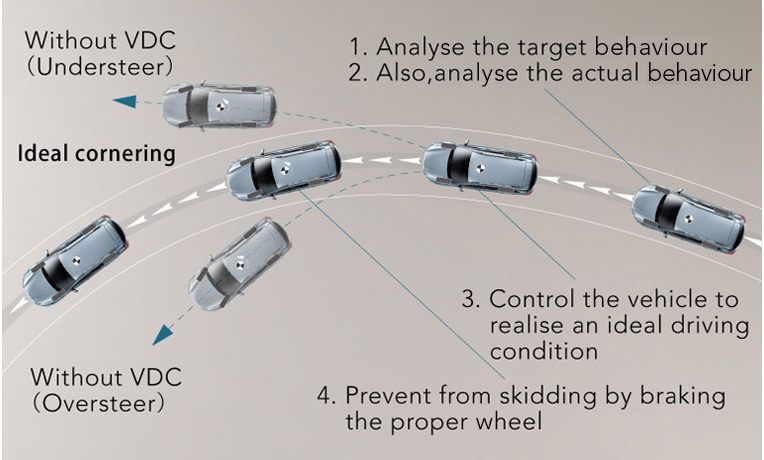 Without VDC
(Understeer)

1. Analyse the target behaviour
2. Also,analyse the actual behaviour

Ideal cornering

3. Control the vehicle to realise an ideal driving condition

Without VDC
(Oversteer)

4. Prevent from skidding by braking the proper wheel